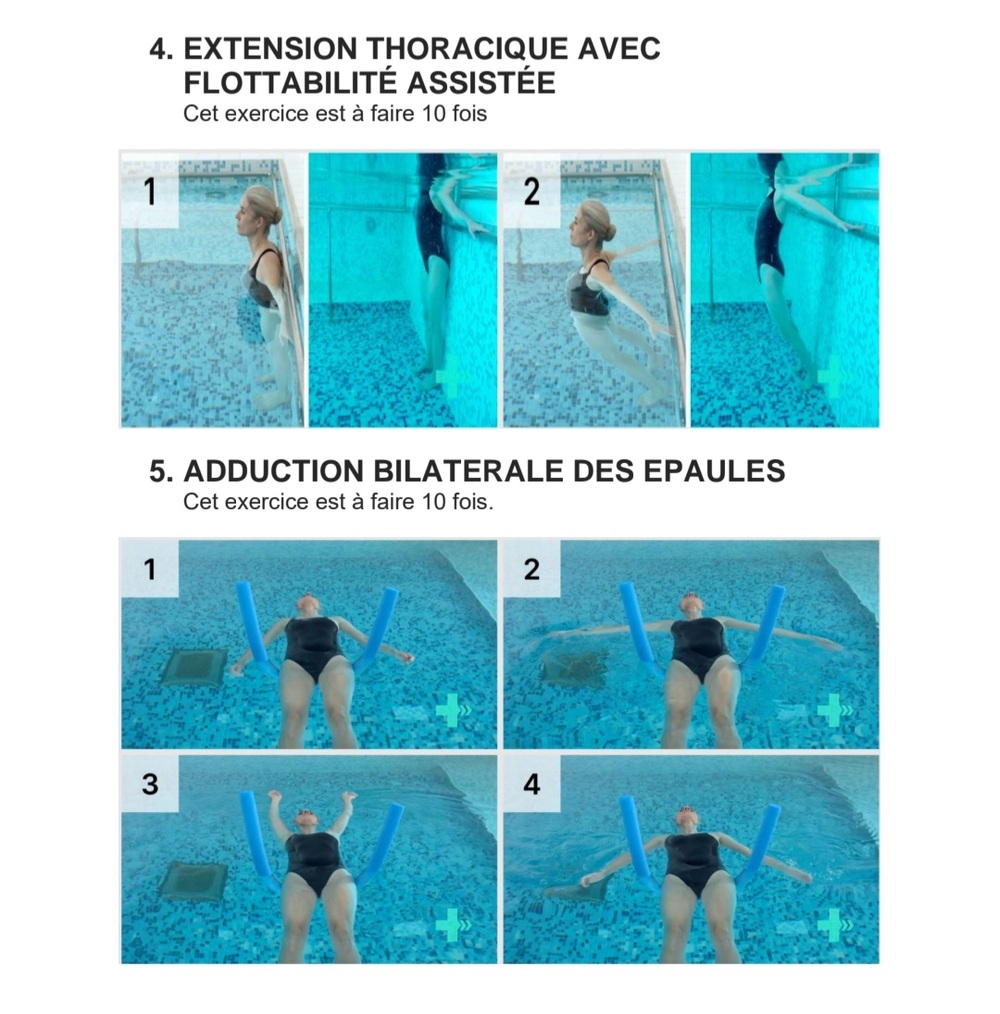 4. EXTENSION THORACIQUE AVEC FLOTTABILITÉ ASSISTÉE
Cet exercice est à faire 10 fois

1

2

5. ADDUCTION BILATERALE DES EPAULES
Cet exercice est à faire 10 fois.

1

2

3

4