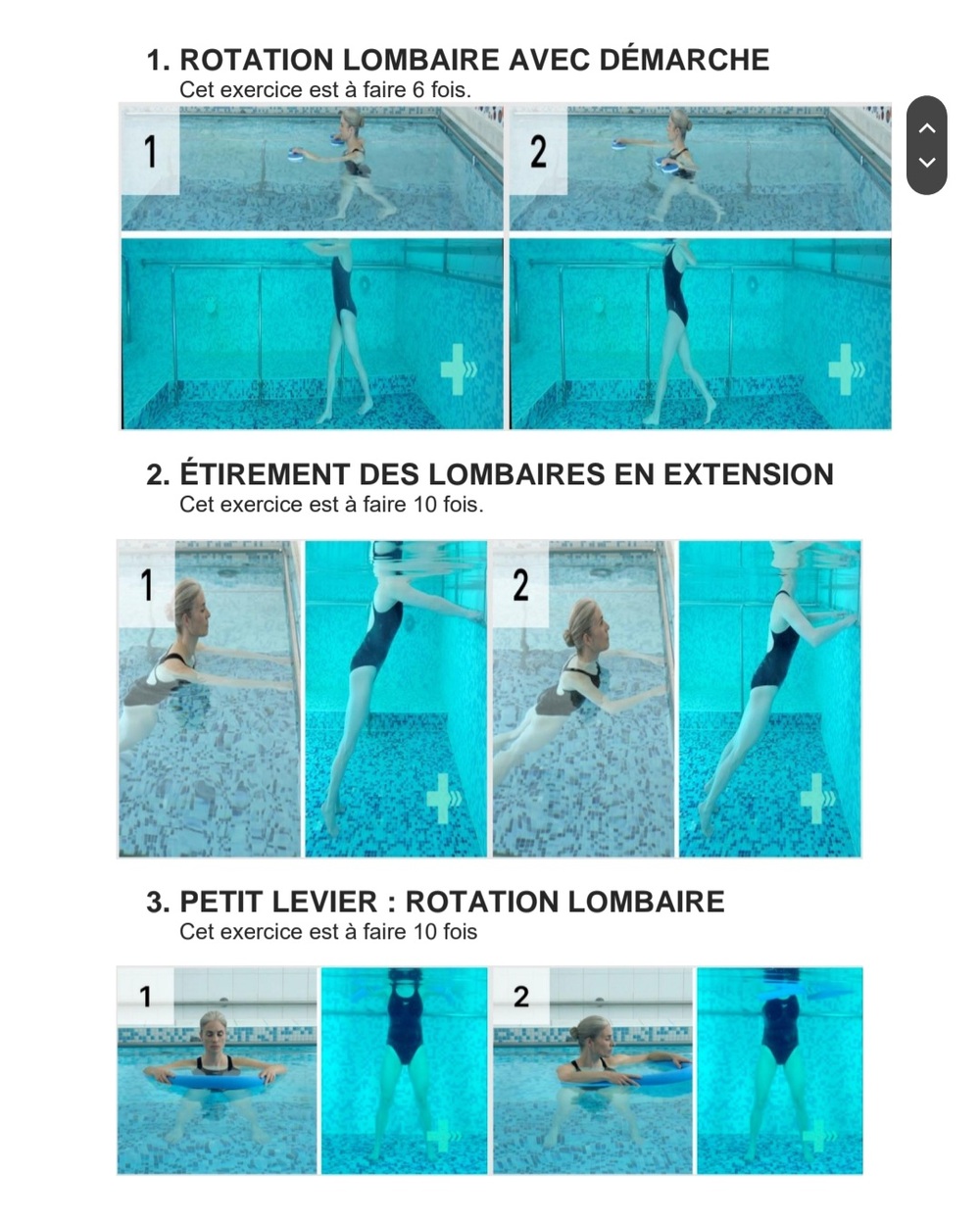 1. ROTATION LOMBAIRE AVEC DÉMARCHE
Cet exercice est à faire 6 fois.

1

2

2. ÉTIREMENT DES LOMBAIRES EN EXTENSION
Cet exercice est à faire 10 fois.

1

2

3. PETIT LEVIER : ROTATION LOMBAIRE
Cet exercice est à faire 10 fois

1

2